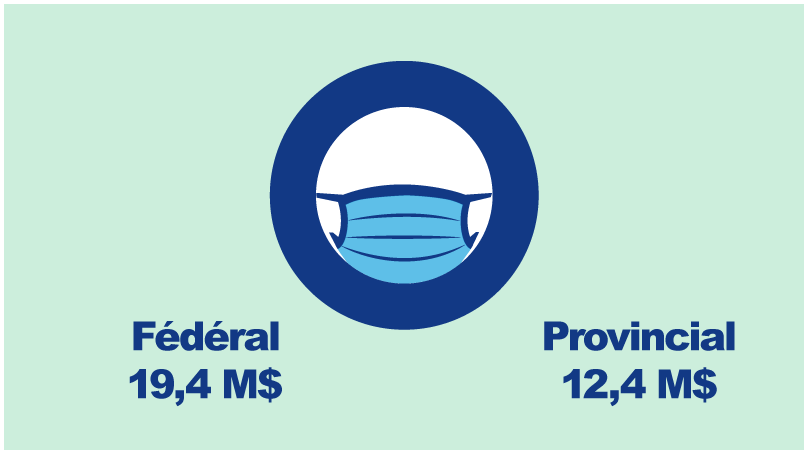 Fédéral
19,4 M$

Provincial
12,4 M$