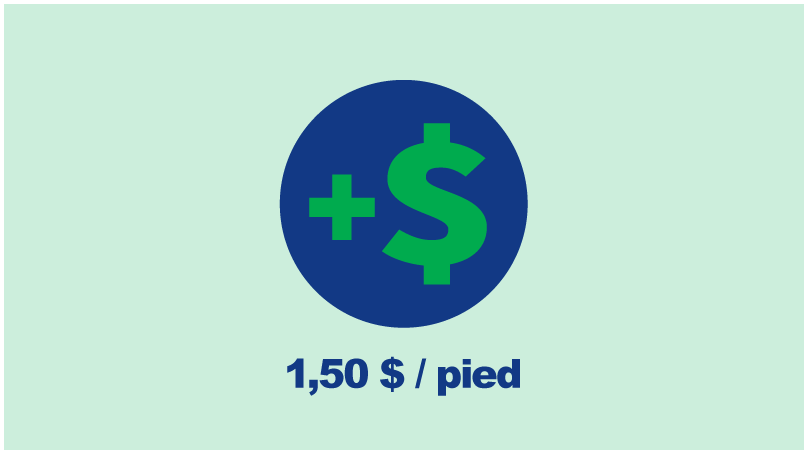 +$

1,50 $ / pied