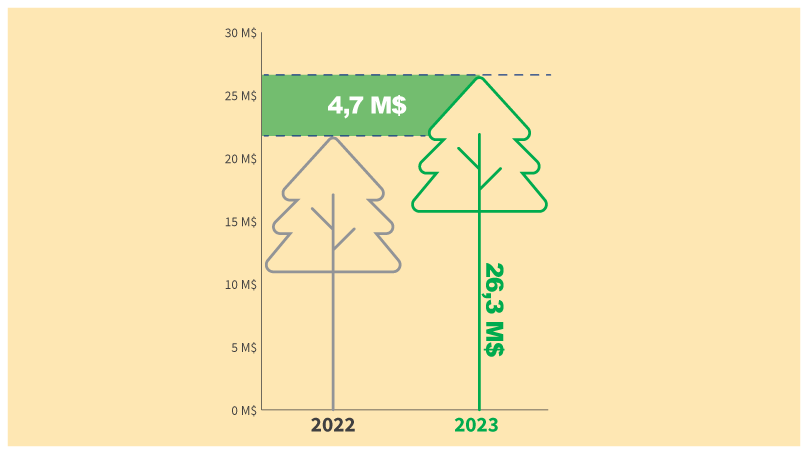 30 M$
25 M$
20 M$
15 M$
10 M$
5 M$
0 M$

4,7 M$

26,3 M$

2022
2023