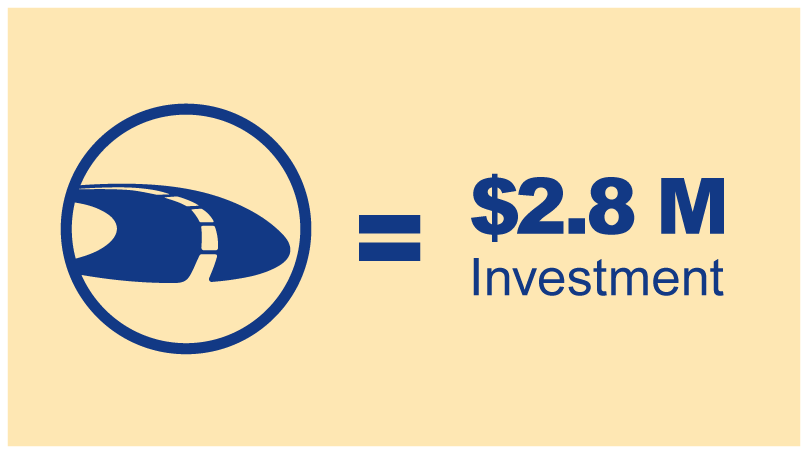 = \$2.8 M
Investment